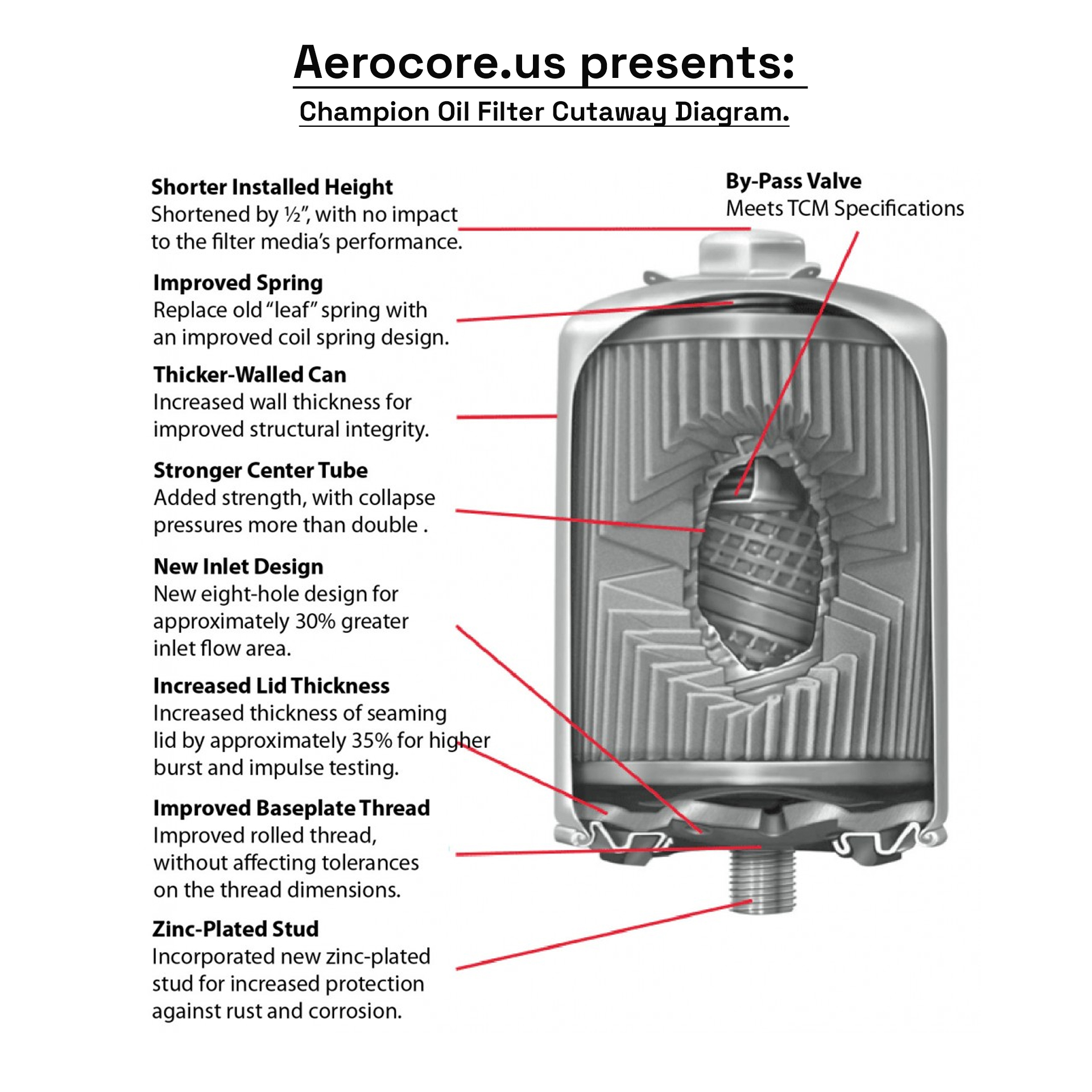 Aerocore.us presents:

Champion Oil Filter Cutaway Diagram.

Shorter Installed Height
Shortened by ½", with no impact to the filter media's performance.

Improved Spring
Replace old "leaf" spring with an improved coil spring design.

Thicker-Walled Can
Increased wall thickness for improved structural integrity.

Stronger Center Tube
Added strength, with collapse pressures more than double .

New Inlet Design
New eight-hole design for approximately 30% greater inlet flow area.

Increased Lid Thickness
Increased thickness of seaming lid by approximately 35% for higher burst and impulse testing.

Improved Baseplate Thread
Improved rolled thread, without affecting tolerances on the thread dimensions.

Zinc-Plated Stud
Incorporated new zinc-plated stud for increased protection against rust and corrosion.

By-Pass Valve
Meets TCM Specifications